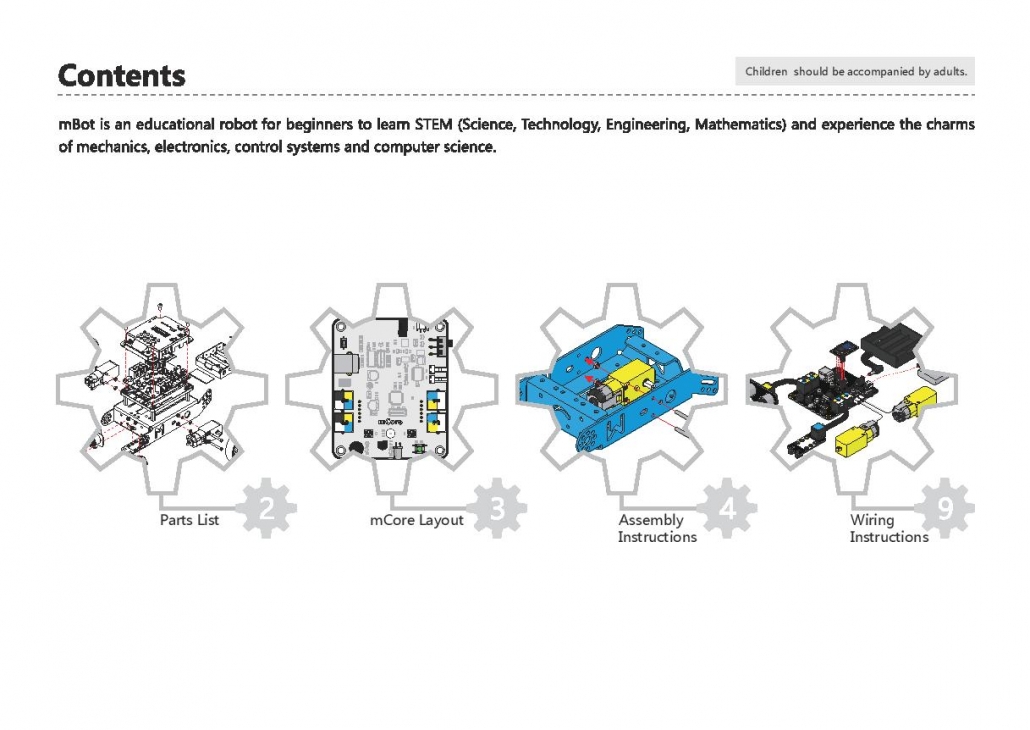 Contents

Children should be accompanied by adults.

mBot is an educational robot for beginners to learn STEM (Science, Technology, Engineering, Mathematics) and experience the charms of mechanics, electronics, control systems and computer science.

mCore

Parts List 2

mCore Layout 3

Assembly Instructions 4

Wiring Instructions 9